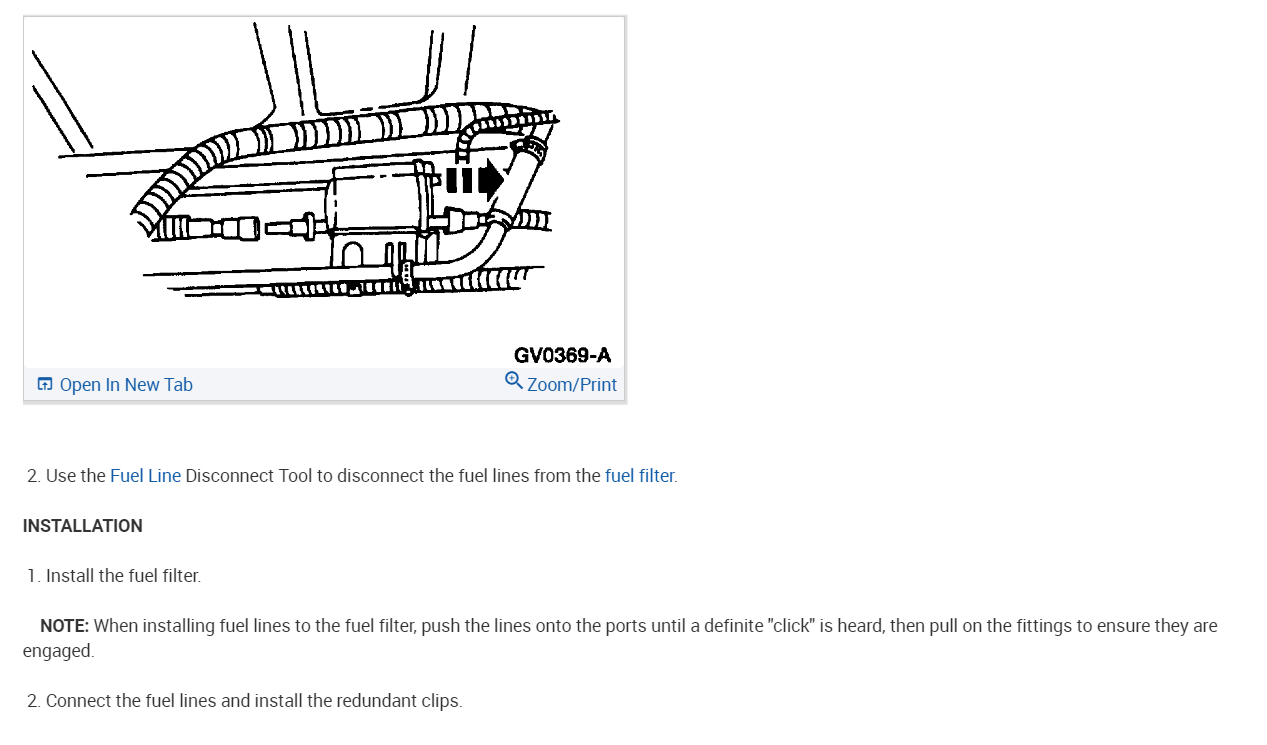 GV0369-A

Open In New Tab Zoom/Print

2. Use the Fuel Line Disconnect Tool to disconnect the fuel lines from the fuel filter.

INSTALLATION

1. Install the fuel filter.

NOTE: When installing fuel lines to the fuel filter, push the lines onto the ports until a definite "click" is heard, then pull on the fittings to ensure they are engaged.

2. Connect the fuel lines and install the redundant clips.