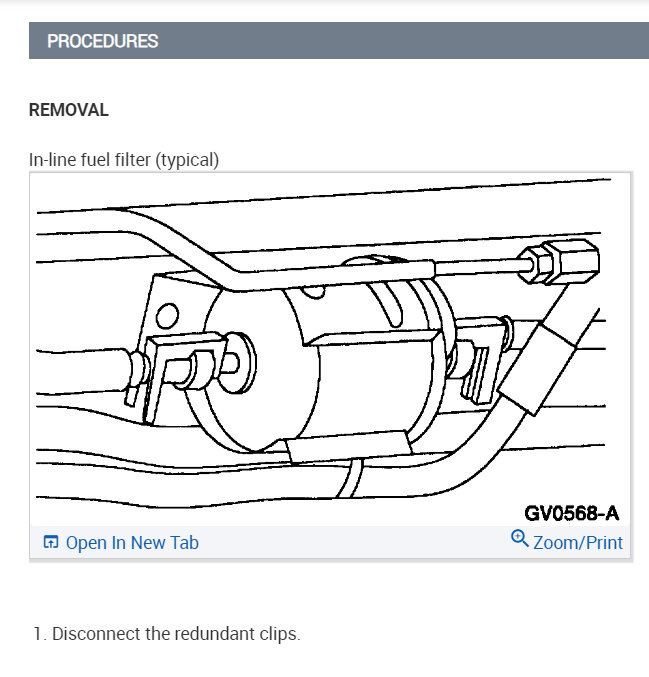 PROCEDURES

REMOVAL

In-line fuel filter (typical)

GV0568-A

Open In New Tab

Zoom/Print

1. Disconnect the redundant clips.