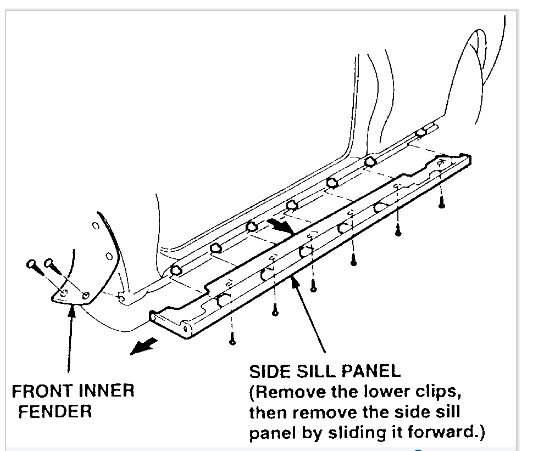 FRONT INNER FENDER

SIDE SILL PANEL
(Remove the lower clips, then remove the side sill panel by sliding it forward.)