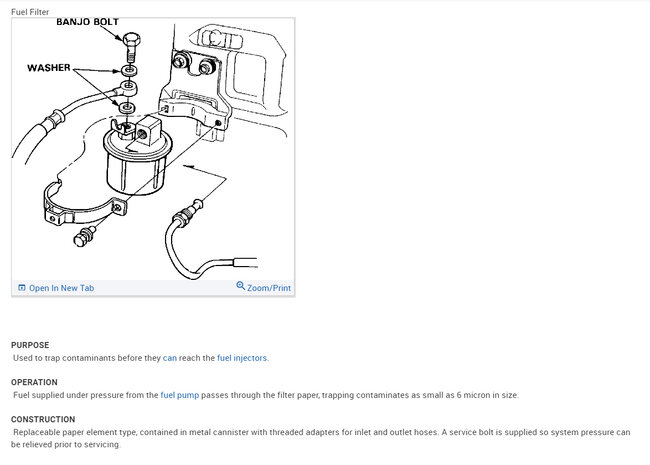 Fuel Filter

BANJO BOLT

WASHER

Open In New Tab

Zoom/Print

PURPOSE

Used to trap contaminants before they can reach the fuel injectors.

OPERATION

Fuel supplied under pressure from the fuel pump passes through the filter paper, trapping contaminates as small as 6 micron in size.

CONSTRUCTION

Replaceable paper element type, contained in metal cannister with threaded adapters for inlet and outlet hoses. A service bolt is supplied so system pressure can be relieved prior to servicing.