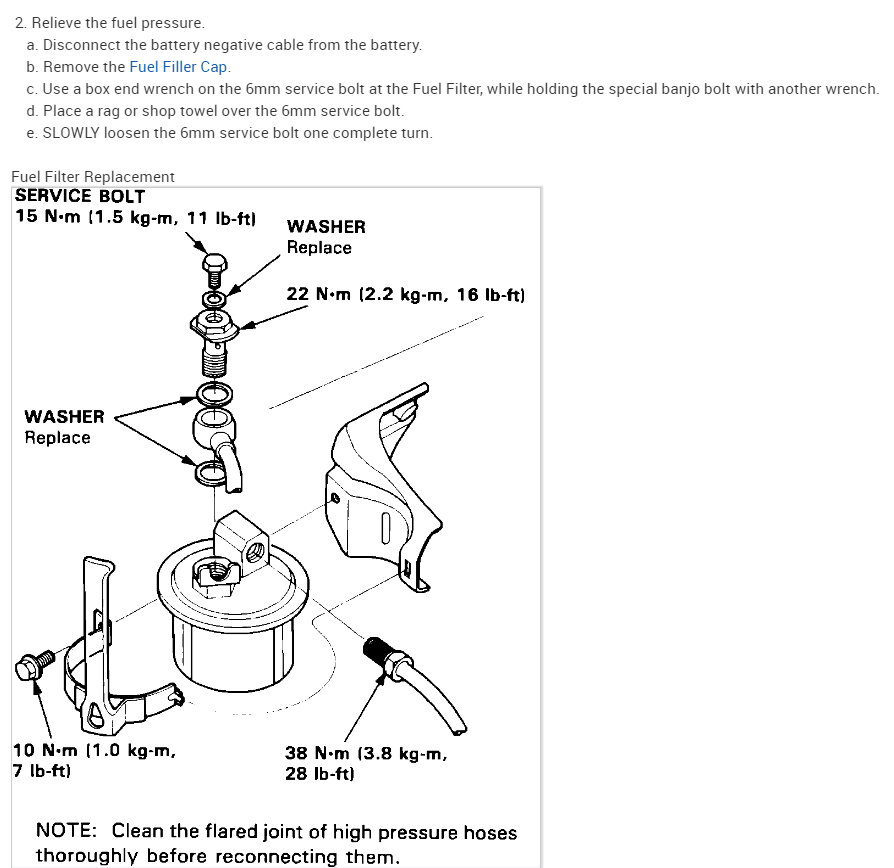 2. Relieve the fuel pressure.

a. Disconnect the battery negative cable from the battery.

b. Remove the Fuel Filler Cap.

c. Use a box end wrench on the 6mm service bolt at the Fuel Filter, while holding the special banjo bolt with another wrench.

d. Place a rag or shop towel over the 6mm service bolt.

e. SLOWLY loosen the 6mm service bolt one complete turn.

Fuel Filter Replacement

SERVICE BOLT
15 N·m (1.5 kg-m, 11 lb-ft)

WASHER
Replace

22 N·m (2.2 kg-m, 16 lb-ft)

WASHER
Replace

10 N·m (1.0 kg-m, 7 lb-ft)

38 N·m (3.8 kg-m, 28 lb-ft)

NOTE: Clean the flared joint of high pressure hoses thoroughly before reconnecting them.