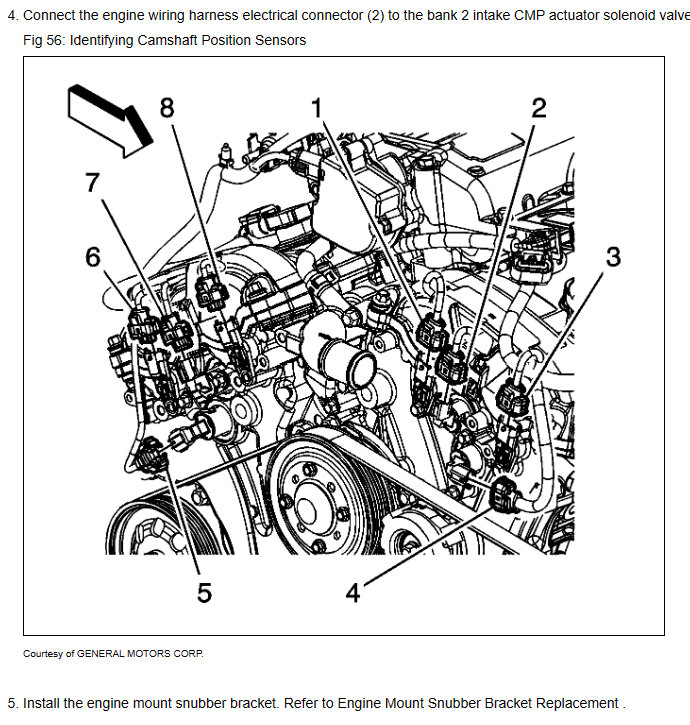 4. Connect the engine wiring harness electrical connector (2) to the bank 2 intake CMP actuator solenoid valve

Fig 56: Identifying Camshaft Position Sensors

8
1
2
7
6
3
5
4

Courtesy of GENERAL MOTORS CORP.

5. Install the engine mount snubber bracket. Refer to Engine Mount Snubber Bracket Replacement .