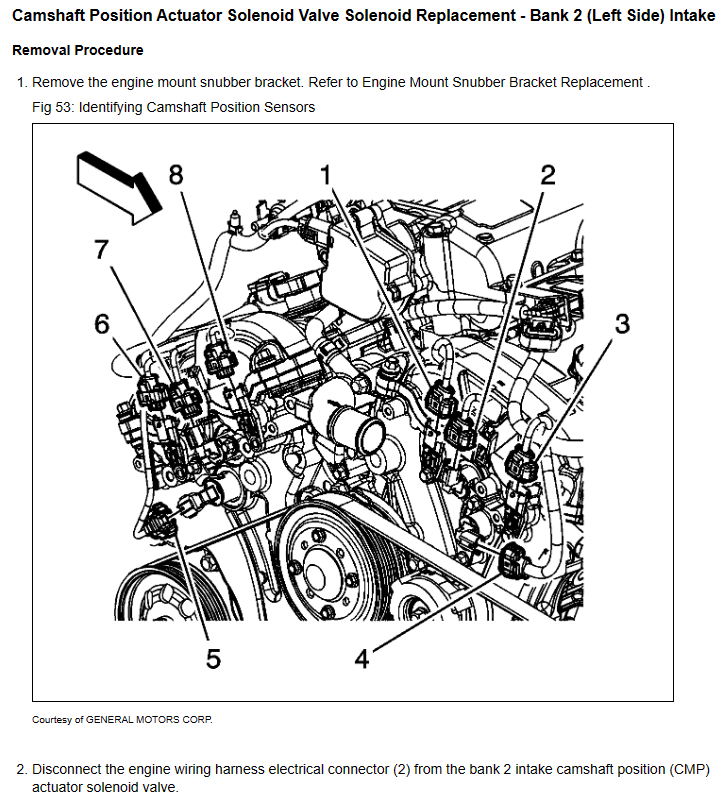 Camshaft Position Actuator Solenoid Valve Solenoid Replacement - Bank 2 (Left Side) Intake

Removal Procedure

1. Remove the engine mount snubber bracket. Refer to Engine Mount Snubber Bracket Replacement .

Fig 53: Identifying Camshaft Position Sensors

8
1
2
7
6
3
5
4

Courtesy of GENERAL MOTORS CORP.

2. Disconnect the engine wiring harness electrical connector (2) from the bank 2 intake camshaft position (CMP) actuator solenoid valve.