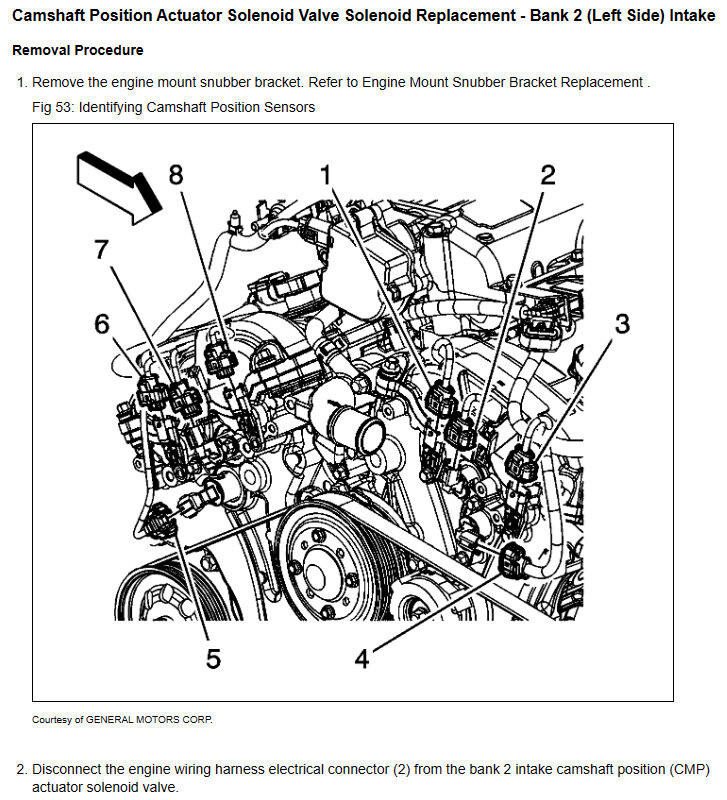 Camshaft Position Actuator Solenoid Valve Solenoid Replacement - Bank 2 (Left Side) Intake

Removal Procedure

1. Remove the engine mount snubber bracket. Refer to Engine Mount Snubber Bracket Replacement .

Fig 53: Identifying Camshaft Position Sensors

8
1
2
7
6
3
5
4

Courtesy of GENERAL MOTORS CORP.

2. Disconnect the engine wiring harness electrical connector (2) from the bank 2 intake camshaft position (CMP) actuator solenoid valve.