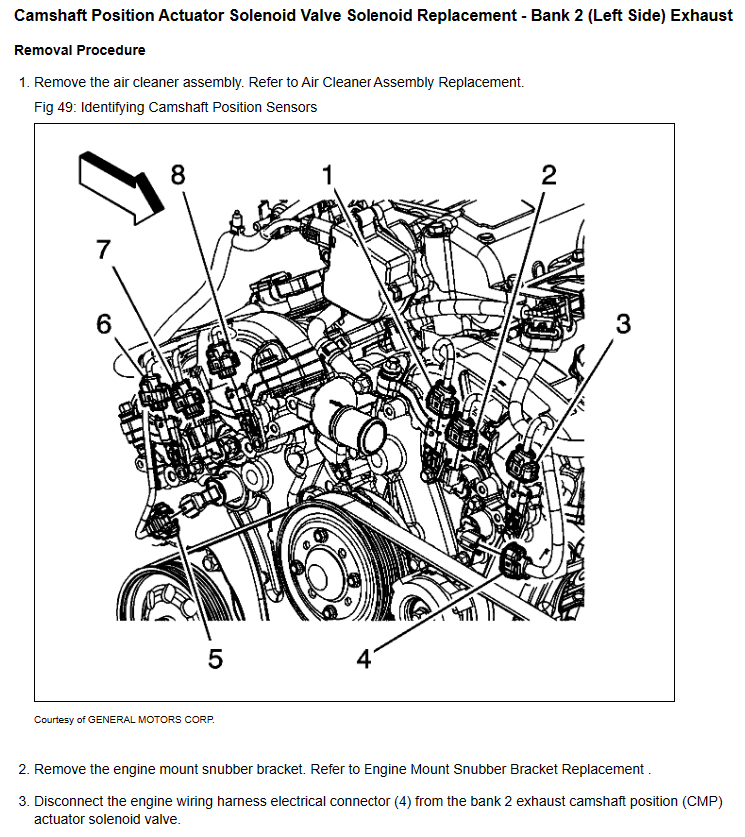 Camshaft Position Actuator Solenoid Valve Solenoid Replacement - Bank 2 (Left Side) Exhaust

Removal Procedure

1. Remove the air cleaner assembly. Refer to Air Cleaner Assembly Replacement.

Fig 49: Identifying Camshaft Position Sensors

8
1
2
7
6
3
5
4

Courtesy of GENERAL MOTORS CORP.

2. Remove the engine mount snubber bracket. Refer to Engine Mount Snubber Bracket Replacement .

3. Disconnect the engine wiring harness electrical connector (4) from the bank 2 exhaust camshaft position (CMP) actuator solenoid valve.