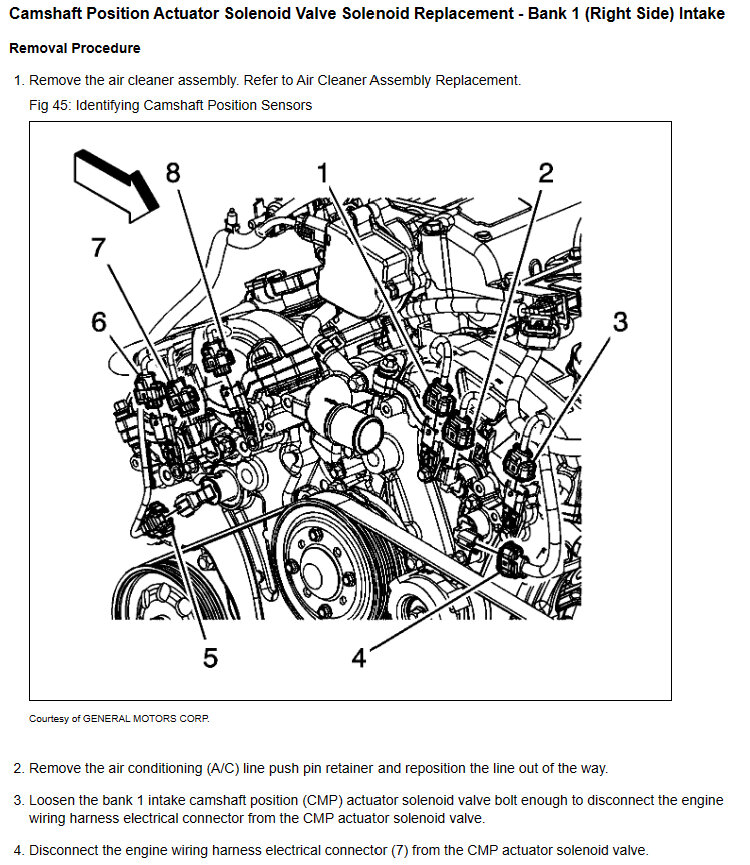 Camshaft Position Actuator Solenoid Valve Solenoid Replacement - Bank 1 (Right Side) Intake

Removal Procedure

1. Remove the air cleaner assembly. Refer to Air Cleaner Assembly Replacement.

Fig 45: Identifying Camshaft Position Sensors

8
1
2
7
6
3
5
4

Courtesy of GENERAL MOTORS CORP.

2. Remove the air conditioning (A/C) line push pin retainer and reposition the line out of the way.

3. Loosen the bank 1 intake camshaft position (CMP) actuator solenoid valve bolt enough to disconnect the engine wiring harness electrical connector from the CMP actuator solenoid valve.

4. Disconnect the engine wiring harness electrical connector (7) from the CMP actuator solenoid valve.