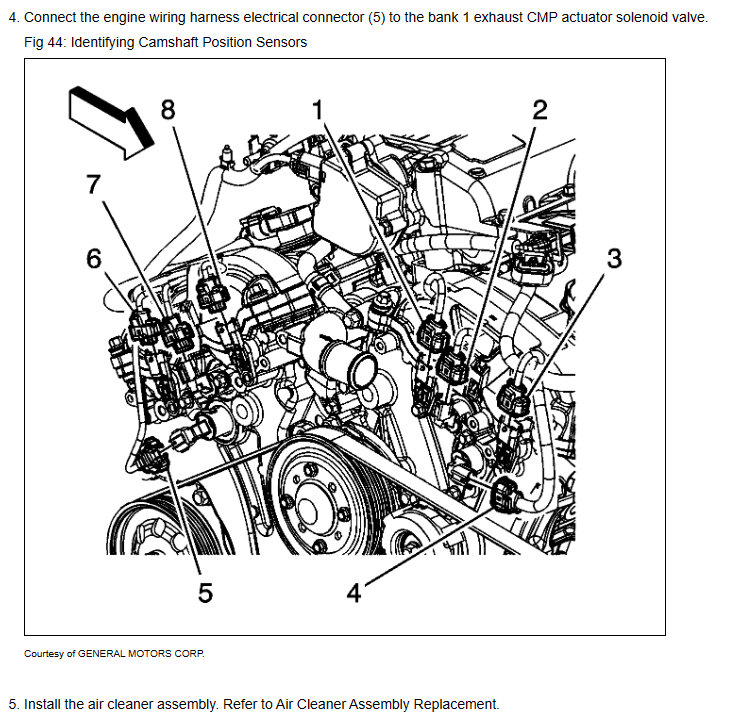 4. Connect the engine wiring harness electrical connector (5) to the bank 1 exhaust CMP actuator solenoid valve.

Fig 44: Identifying Camshaft Position Sensors

8
1
2
7
6
3
5
4

Courtesy of GENERAL MOTORS CORP.

5. Install the air cleaner assembly. Refer to Air Cleaner Assembly Replacement.