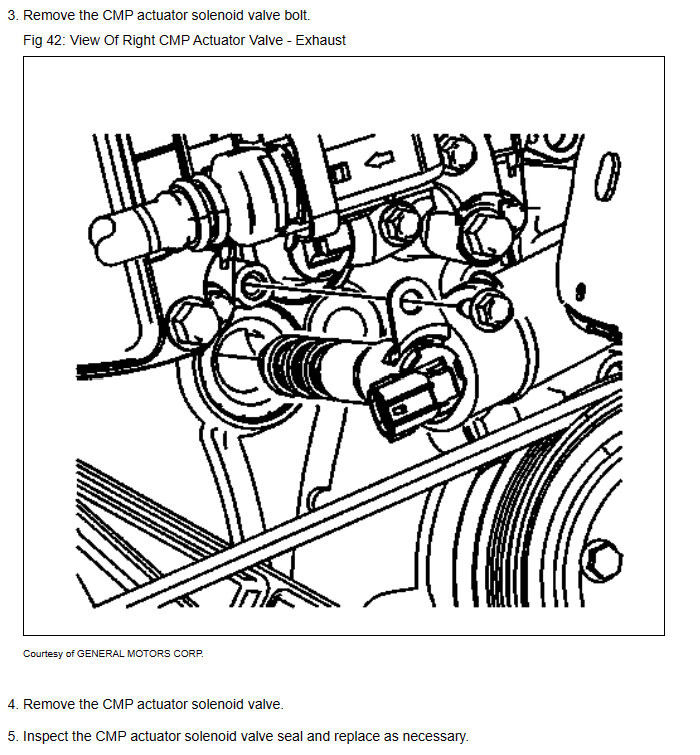 3. Remove the CMP actuator solenoid valve bolt.

Fig 42: View Of Right CMP Actuator Valve - Exhaust

Courtesy of GENERAL MOTORS CORP.

4. Remove the CMP actuator solenoid valve.

5. Inspect the CMP actuator solenoid valve seal and replace as necessary.