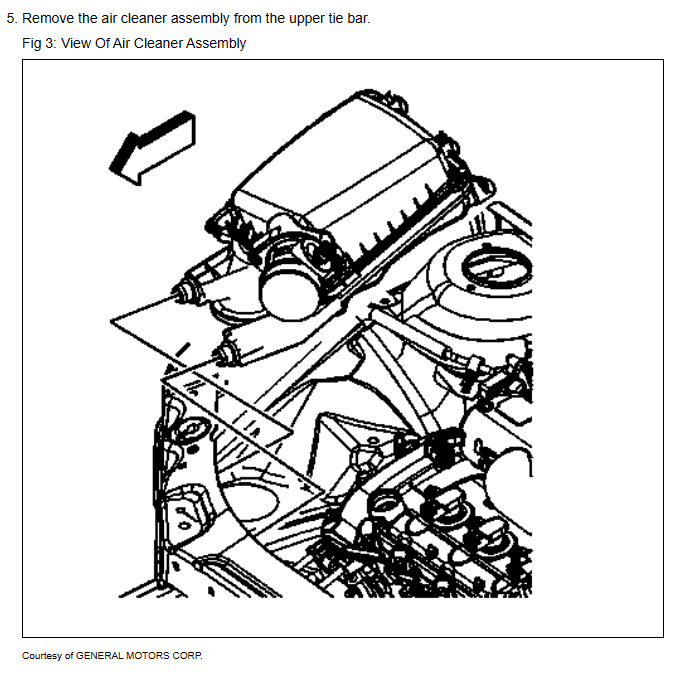 5. Remove the air cleaner assembly from the upper tie bar.

Fig 3: View Of Air Cleaner Assembly

Courtesy of GENERAL MOTORS CORP.