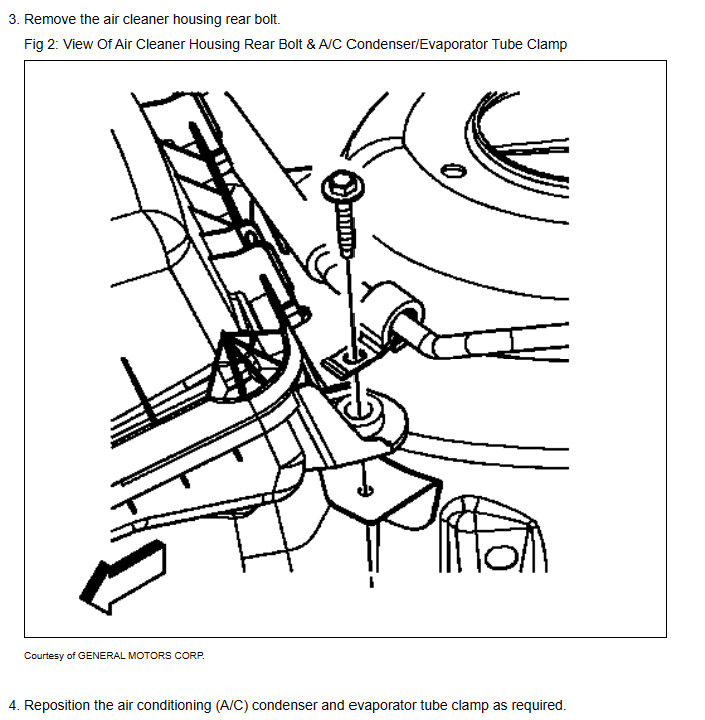 3. Remove the air cleaner housing rear bolt.

Fig 2: View Of Air Cleaner Housing Rear Bolt & A/C Condenser/Evaporator Tube Clamp

Courtesy of GENERAL MOTORS CORP.

4. Reposition the air conditioning (A/C) condenser and evaporator tube clamp as required.