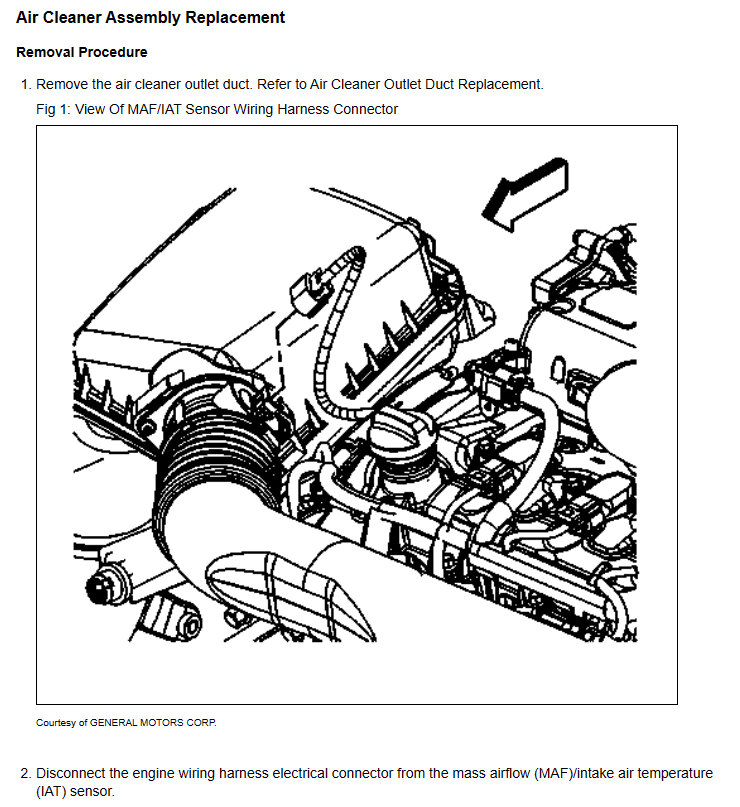 Air Cleaner Assembly Replacement

Removal Procedure

1. Remove the air cleaner outlet duct. Refer to Air Cleaner Outlet Duct Replacement.

Fig 1: View Of MAF/IAT Sensor Wiring Harness Connector

Courtesy of GENERAL MOTORS CORP.

2. Disconnect the engine wiring harness electrical connector from the mass airflow (MAF)/intake air temperature (IAT) sensor.