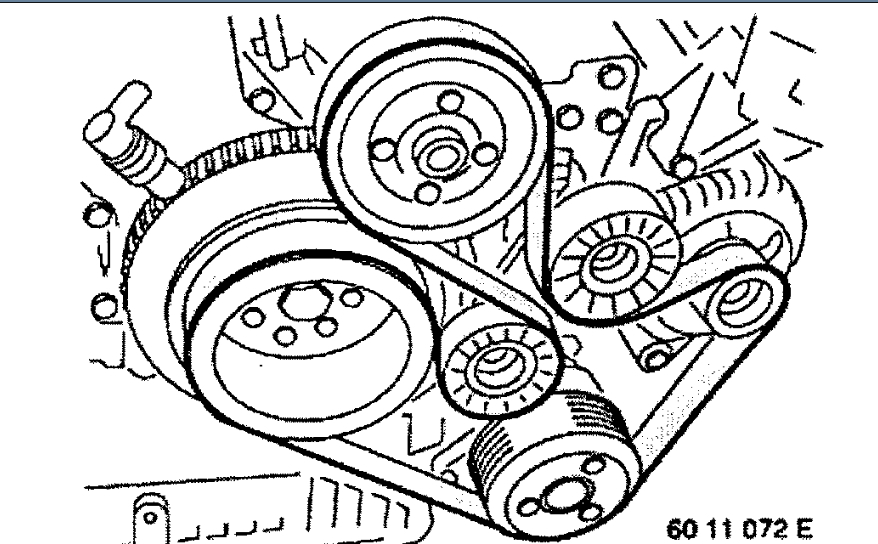 60 11 072 E