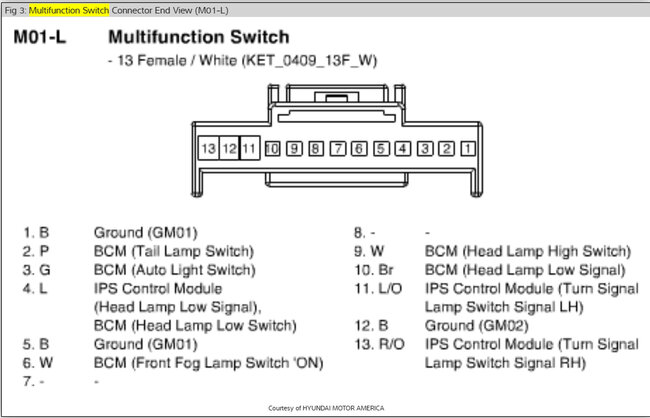 Fig 3: Multifunction Switch Connector End View (M01-L)

M01-L Multifunction Switch
- 13 Female / White (KET_0409_13F_W)

13 12 11 10 9 8 7 6 5 4 3 2 1

1. B Ground (GM01)
2. P BCM (Tail Lamp Switch)
3. G BCM (Auto Light Switch)
4. L IPS Control Module (Head Lamp Low Signal), BCM (Head Lamp Low Switch)
5. B Ground (GM01)
6. W BCM (Front Fog Lamp Switch 'ON)
7. - -

8. - -
9. W BCM (Head Lamp High Switch)
10. Br BCM (Head Lamp Low Signal)
11. L/O IPS Control Module (Turn Signal Lamp Switch Signal LH)
12. B Ground (GM02)
13. R/O IPS Control Module (Turn Signal Lamp Switch Signal RH)

Courtesy of HYUNDAI MOTOR AMERICA