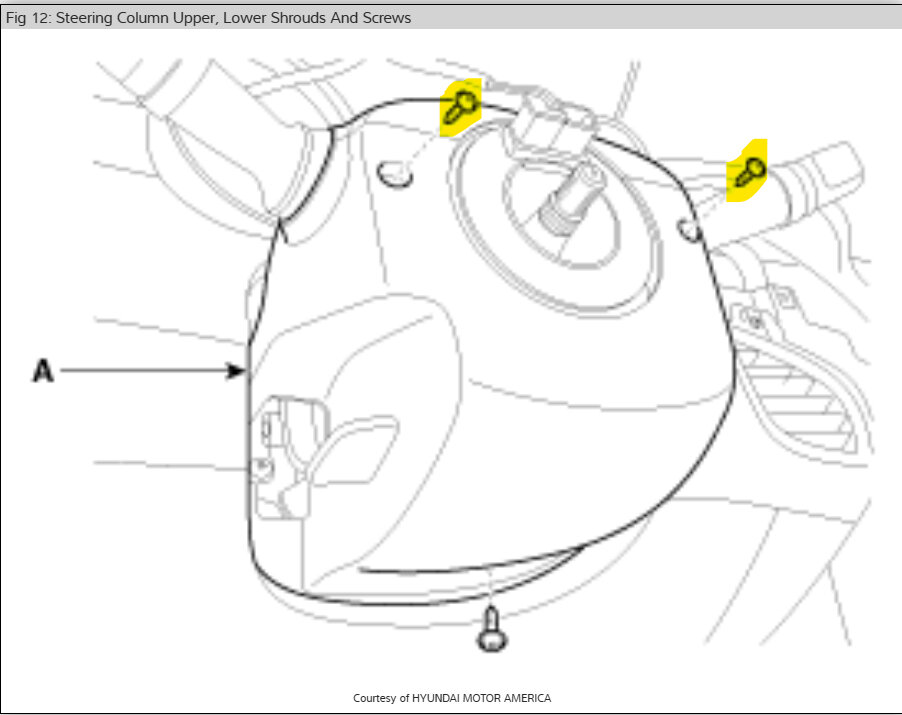 Fig 12: Steering Column Upper, Lower Shrouds And Screws

A

Courtesy of HYUNDAI MOTOR AMERICA