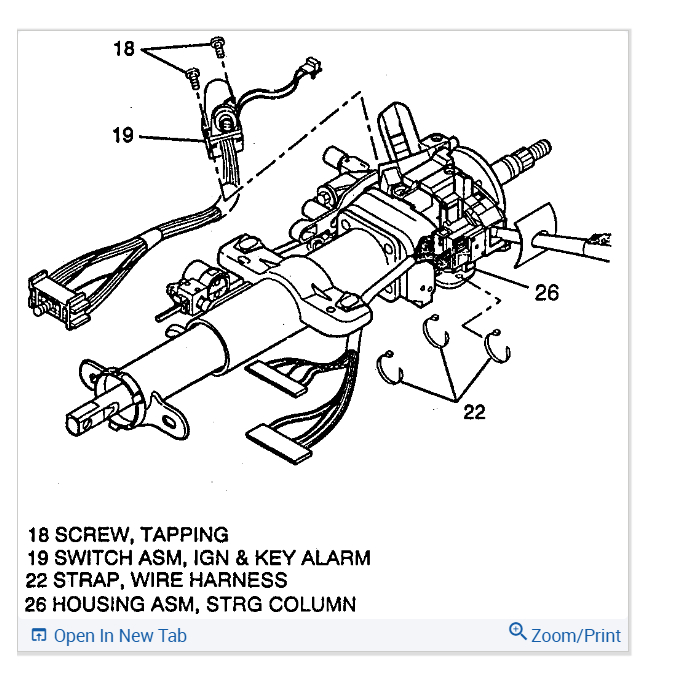 18
19
26
22

18 SCREW, TAPPING
19 SWITCH ASM, IGN & KEY ALARM
22 STRAP, WIRE HARNESS
26 HOUSING ASM, STRG COLUMN

Open In New Tab
Zoom/Print