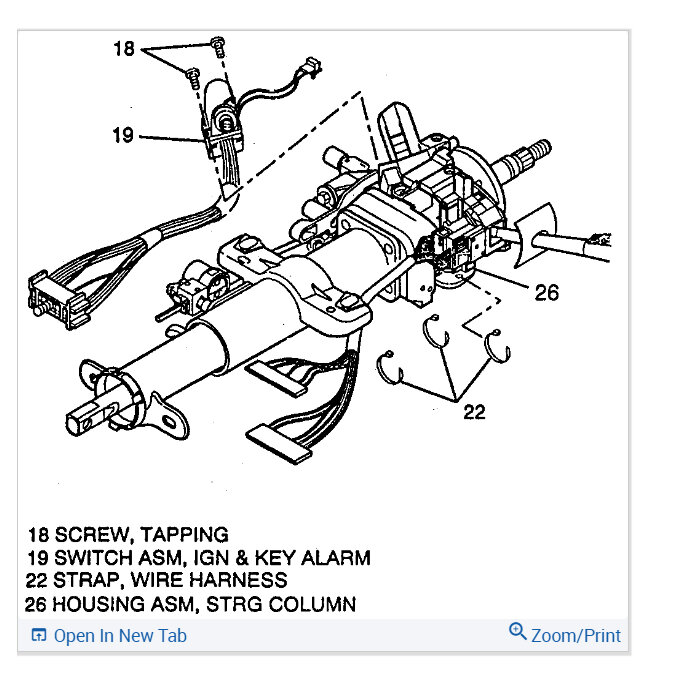 18

19

26

22

18 SCREW, TAPPING
19 SWITCH ASM, IGN & KEY ALARM
22 STRAP, WIRE HARNESS
26 HOUSING ASM, STRG COLUMN

Open In New Tab

Zoom/Print