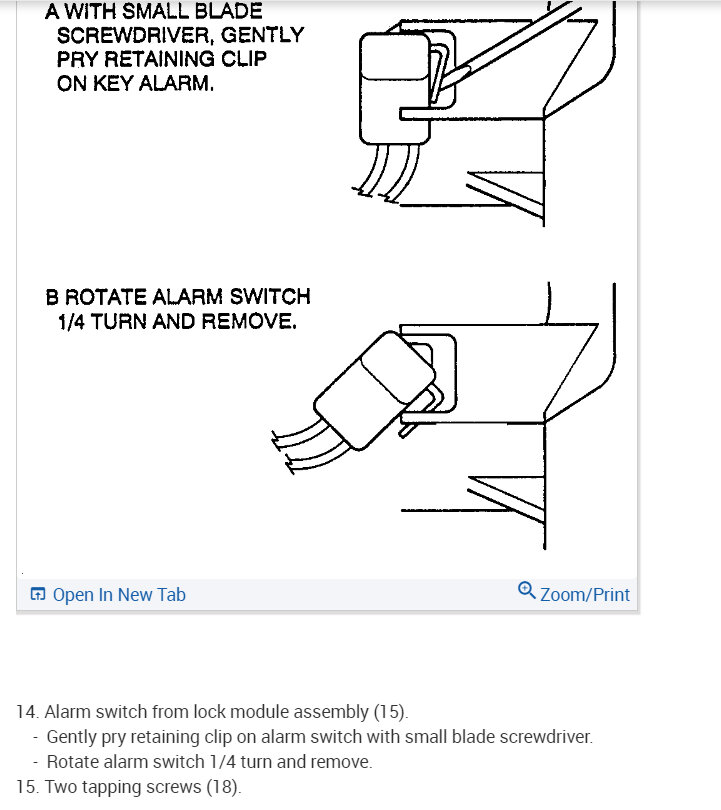 A WITH SMALL BLADE SCREWDRIVER, GENTLY PRY RETAINING CLIP ON KEY ALARM.

B ROTATE ALARM SWITCH 1/4 TURN AND REMOVE.

Open In New Tab

Zoom/Print

14. Alarm switch from lock module assembly (15).
- Gently pry retaining clip on alarm switch with small blade screwdriver.
- Rotate alarm switch 1/4 turn and remove.
15. Two tapping screws (18).