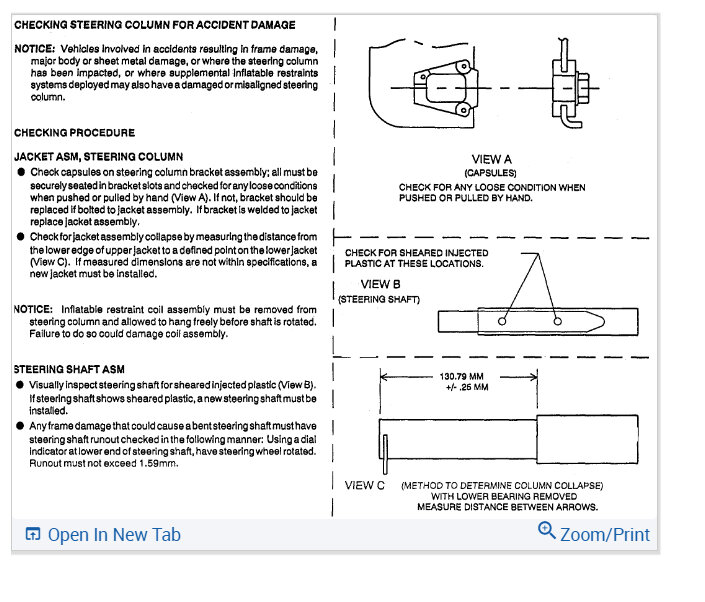 CHECKING STEERING COLUMN FOR ACCIDENT DAMAGE

NOTICE: Vehicles involved in accidents resulting in frame damage, major body or sheet metal damage, or where the steering column has been impacted, or where supplemental inflatable restraints systems deployed may also have a damaged or misaligned steering column.

CHECKING PROCEDURE

JACKET ASM, STEERING COLUMN

● Check capsules on steering column bracket assembly; all must be securely seated in bracket slots and checked for any loose conditions when pushed or pulled by hand (View A). If not, bracket should be replaced if bolted to jacket assembly. If bracket is welded to jacket replace jacket assembly.

● Check for jacket assembly collapse by measuring the distance from the lower edge of upper jacket to a defined point on the lower jacket (View C). If measured dimensions are not within specifications, a new jacket must be installed.

NOTICE: Inflatable restraint coil assembly must be removed from steering column and allowed to hang freely before shaft is rotated. Failure to do so could damage coil assembly.

STEERING SHAFT ASM

● Visually inspect steering shaft for sheared injected plastic (View B). If steering shaft shows sheared plastic, a new steering shaft must be installed.

● Any frame damage that could cause a bent steering shaft must have steering shaft runout checked in the following manner: Using a dial indicator at lower end of steering shaft, have steering wheel rotated. Runout must not exceed 1.59mm.

VIEW A
(CAPSULES)
CHECK FOR ANY LOOSE CONDITION WHEN PUSHED OR PULLED BY HAND.

CHECK FOR SHEARED INJECTED PLASTIC AT THESE LOCATIONS.

VIEW B
(STEERING SHAFT)

130.79 MM
+/- .25 MM

VIEW C (METHOD TO DETERMINE COLUMN COLLAPSE)
WITH LOWER BEARING REMOVED
MEASURE DISTANCE BETWEEN ARROWS.

Open In New Tab

Zoom/Print