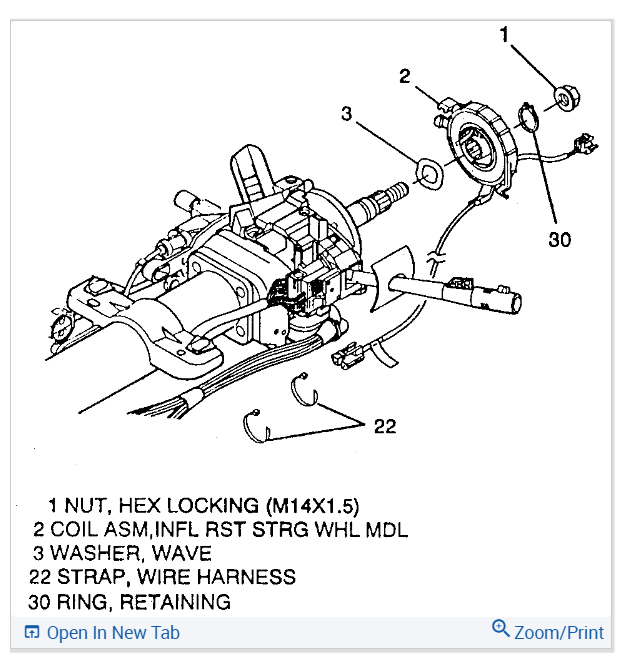 1
2
3
30
22

1 NUT, HEX LOCKING (M14X1.5)
2 COIL ASM,INFL RST STRG WHL MDL
3 WASHER, WAVE
22 STRAP, WIRE HARNESS
30 RING, RETAINING

Open In New Tab
Zoom/Print