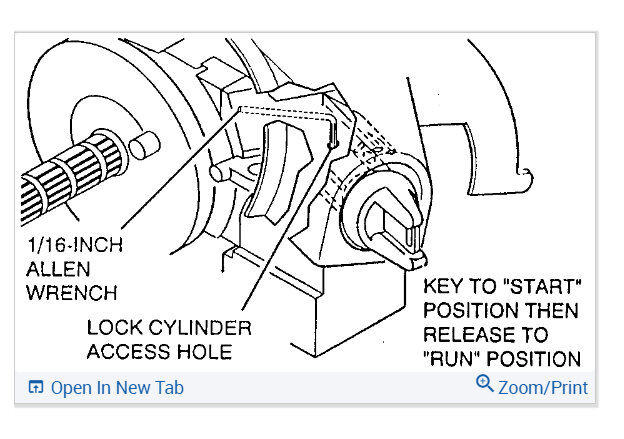 1/16-INCH ALLEN WRENCH

LOCK CYLINDER ACCESS HOLE

KEY TO "START" POSITION THEN RELEASE TO "RUN" POSITION

Open In New Tab

Zoom/Print