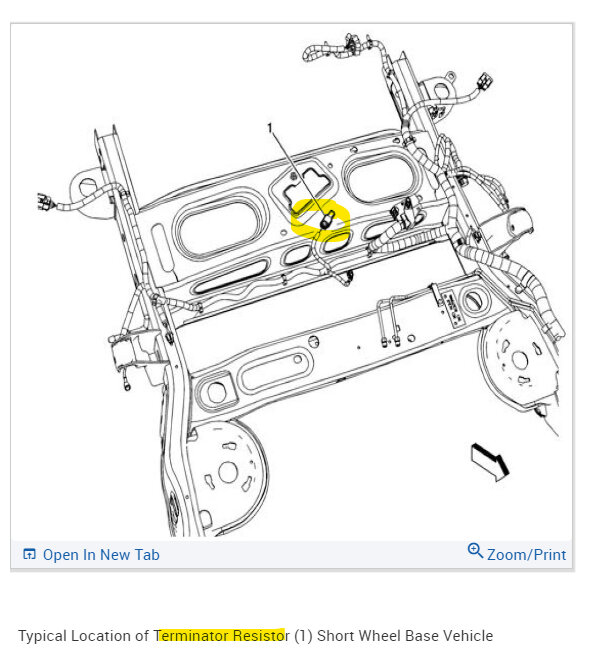 1

Open In New Tab

Zoom/Print

Typical Location of Terminator Resistor (1) Short Wheel Base Vehicle