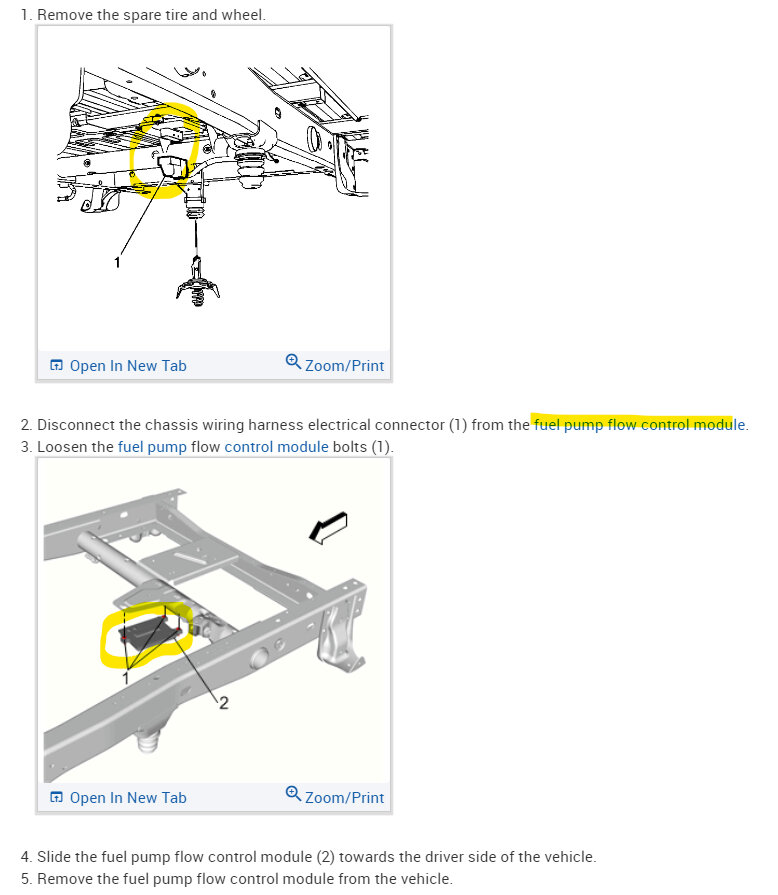 1. Remove the spare tire and wheel.

1

Open In New Tab Zoom/Print

2. Disconnect the chassis wiring harness electrical connector (1) from the fuel pump flow control module.
3. Loosen the fuel pump flow control module bolts (1).

1
2

Open In New Tab Zoom/Print

4. Slide the fuel pump flow control module (2) towards the driver side of the vehicle.
5. Remove the fuel pump flow control module from the vehicle.