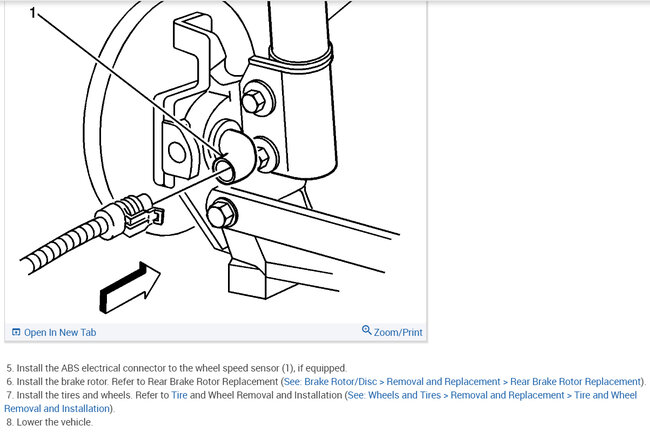 1

Open In New Tab

Zoom/Print

5. Install the ABS electrical connector to the wheel speed sensor (1), if equipped.
6. Install the brake rotor. Refer to Rear Brake Rotor Replacement (See: Brake Rotor/Disc > Removal and Replacement > Rear Brake Rotor Replacement).
7. Install the tires and wheels. Refer to Tire and Wheel Removal and Installation (See: Wheels and Tires > Removal and Replacement > Tire and Wheel Removal and Installation).
8. Lower the vehicle.