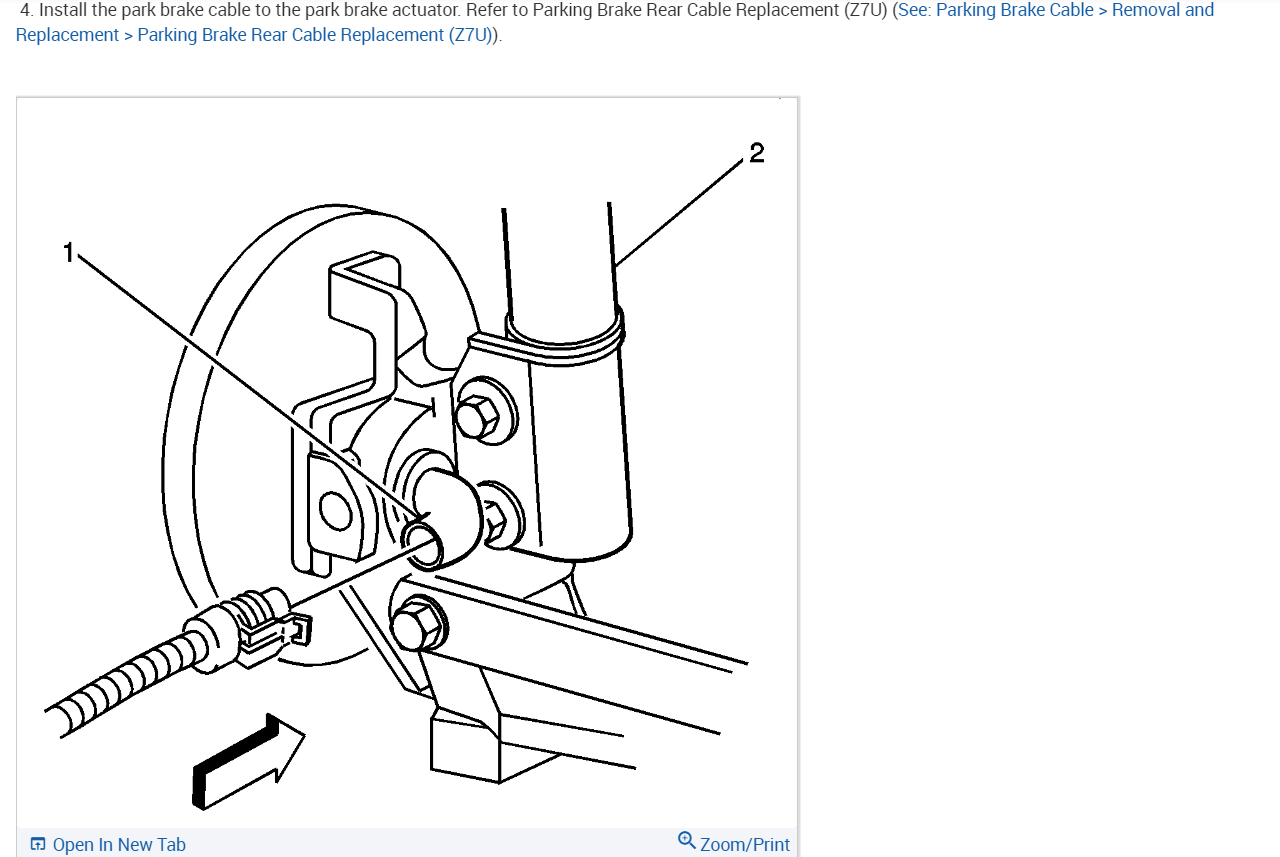 4. Install the park brake cable to the park brake actuator. Refer to Parking Brake Rear Cable Replacement (Z7U) (See: Parking Brake Cable > Removal and Replacement > Parking Brake Rear Cable Replacement (Z7U)).

2

1

Open In New Tab

Zoom/Print