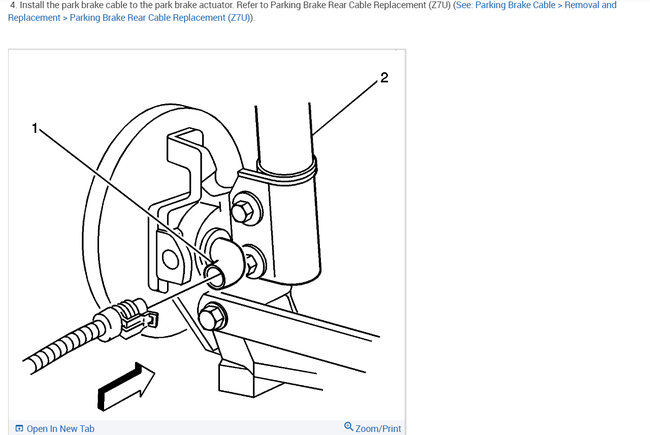 4. Install the park brake cable to the park brake actuator. Refer to Parking Brake Rear Cable Replacement (Z7U) (See: Parking Brake Cable > Removal and Replacement > Parking Brake Rear Cable Replacement (Z7U)).

2

1

Open In New Tab

Zoom/Print