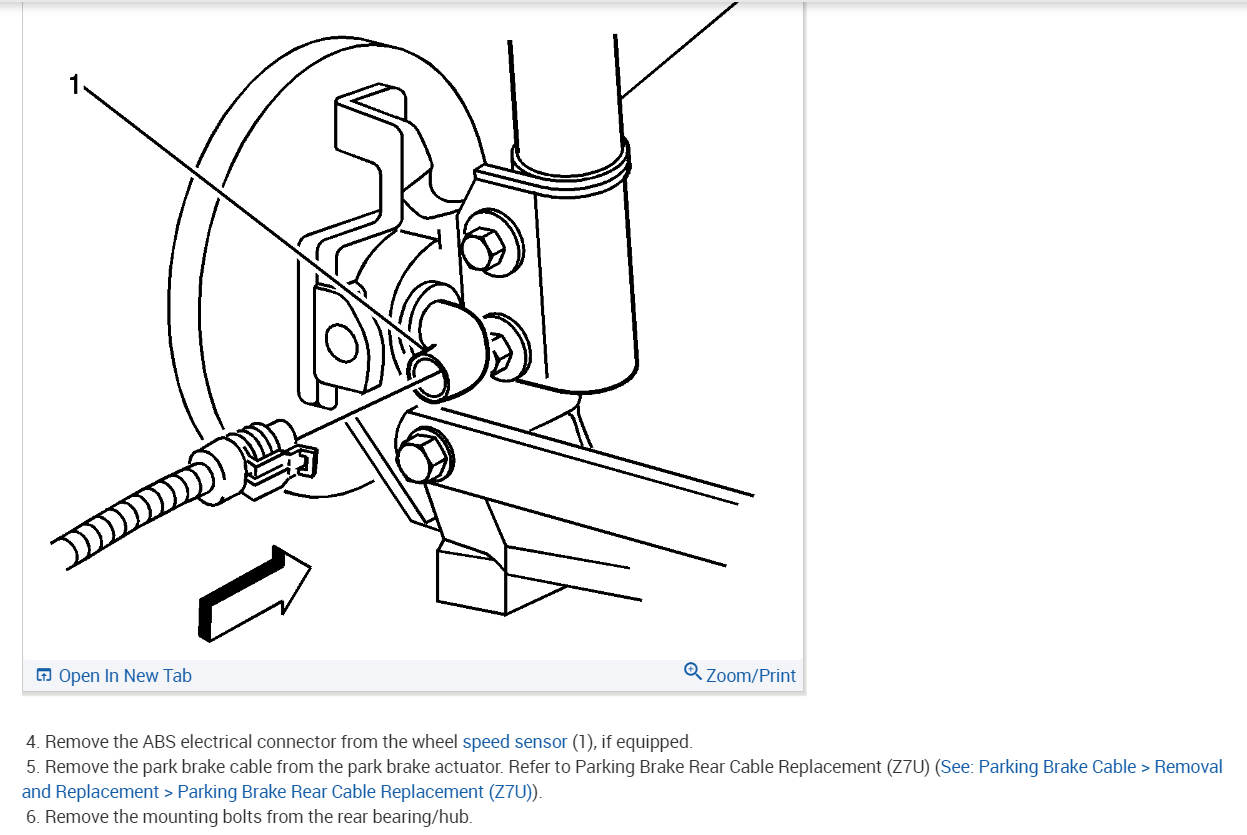 1

Open In New Tab

Zoom/Print

4. Remove the ABS electrical connector from the wheel speed sensor (1), if equipped.
5. Remove the park brake cable from the park brake actuator. Refer to Parking Brake Rear Cable Replacement (Z7U) (See: Parking Brake Cable > Removal and Replacement > Parking Brake Rear Cable Replacement (Z7U)).
6. Remove the mounting bolts from the rear bearing/hub.