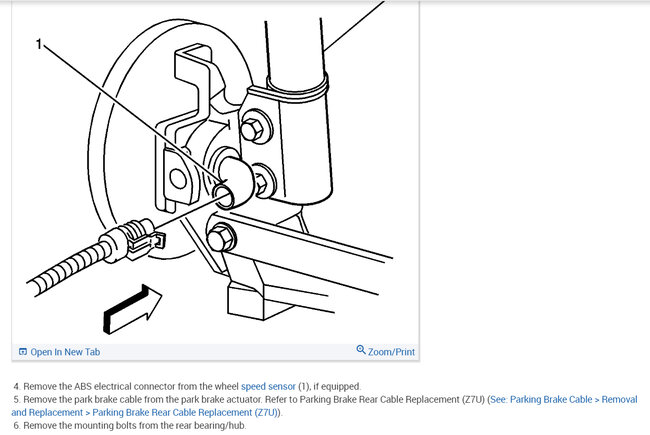 1

Open In New Tab

Zoom/Print

4. Remove the ABS electrical connector from the wheel speed sensor (1), if equipped.
5. Remove the park brake cable from the park brake actuator. Refer to Parking Brake Rear Cable Replacement (Z7U) (See: Parking Brake Cable > Removal and Replacement > Parking Brake Rear Cable Replacement (Z7U)).
6. Remove the mounting bolts from the rear bearing/hub.