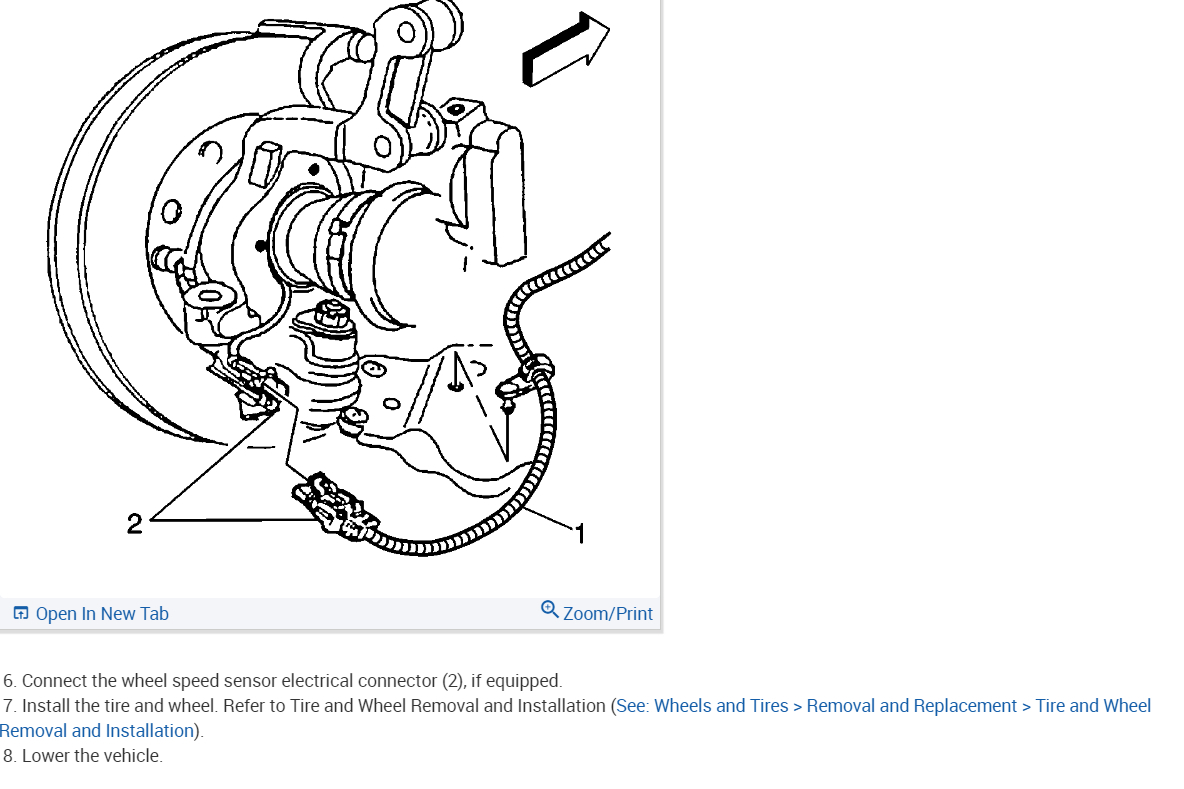 2
1

Open In New Tab
Zoom/Print

6. Connect the wheel speed sensor electrical connector (2), if equipped.
7. Install the tire and wheel. Refer to Tire and Wheel Removal and Installation (See: Wheels and Tires > Removal and Replacement > Tire and Wheel Removal and Installation).
8. Lower the vehicle.