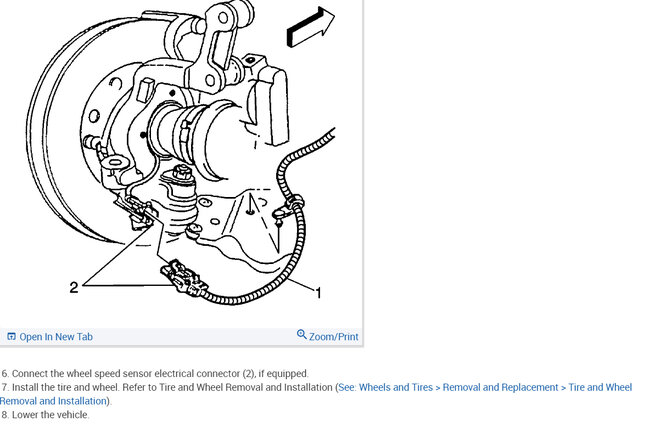 2

1

Open In New Tab

Zoom/Print

6. Connect the wheel speed sensor electrical connector (2), if equipped.

7. Install the tire and wheel. Refer to Tire and Wheel Removal and Installation (See: Wheels and Tires > Removal and Replacement > Tire and Wheel Removal and Installation).

8. Lower the vehicle.