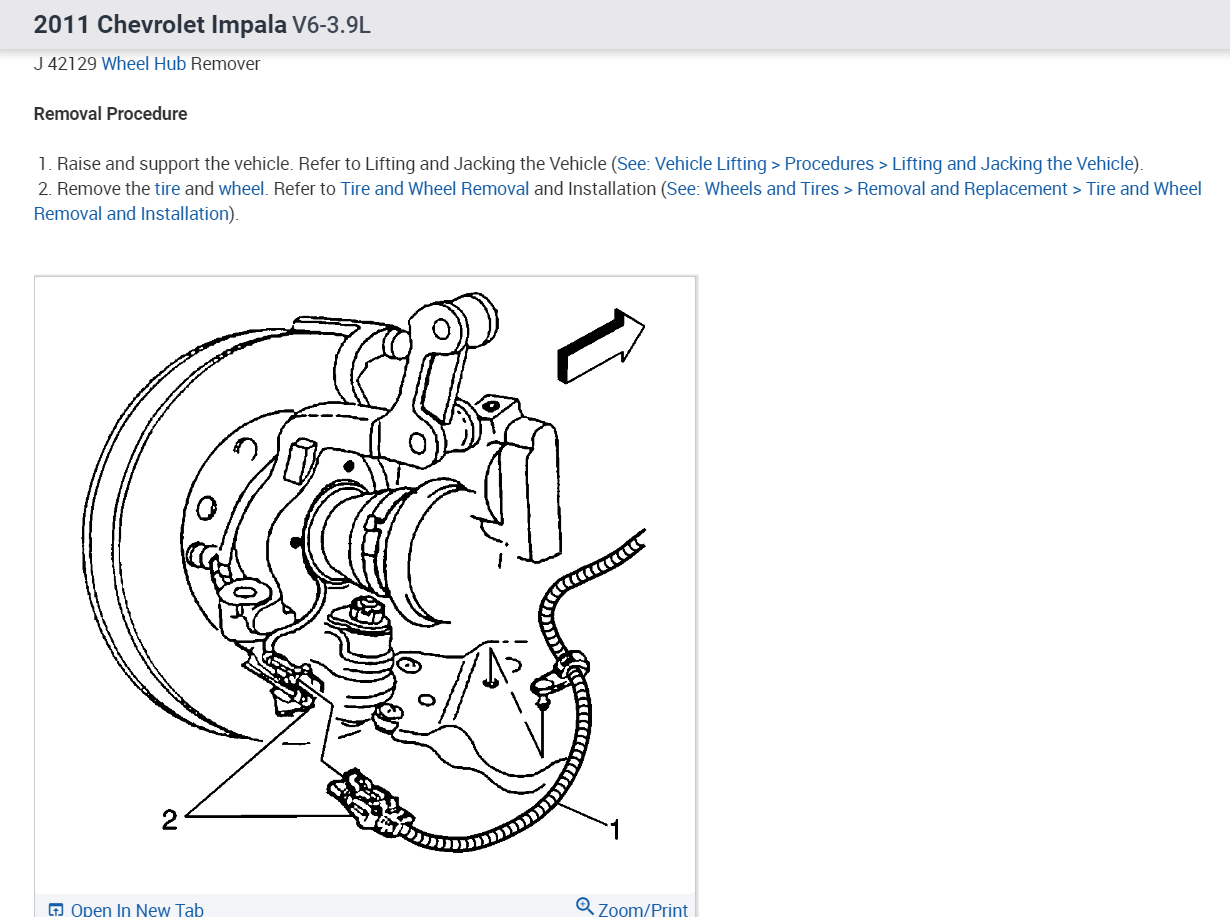 2011 Chevrolet Impala V6-3.9L

J 42129 Wheel Hub Remover

Removal Procedure

1. Raise and support the vehicle. Refer to Lifting and Jacking the Vehicle (See: Vehicle Lifting > Procedures > Lifting and Jacking the Vehicle).
2. Remove the tire and wheel. Refer to Tire and Wheel Removal and Installation (See: Wheels and Tires > Removal and Replacement > Tire and Wheel Removal and Installation).

2
1

Open In New Tab
Zoom/Print