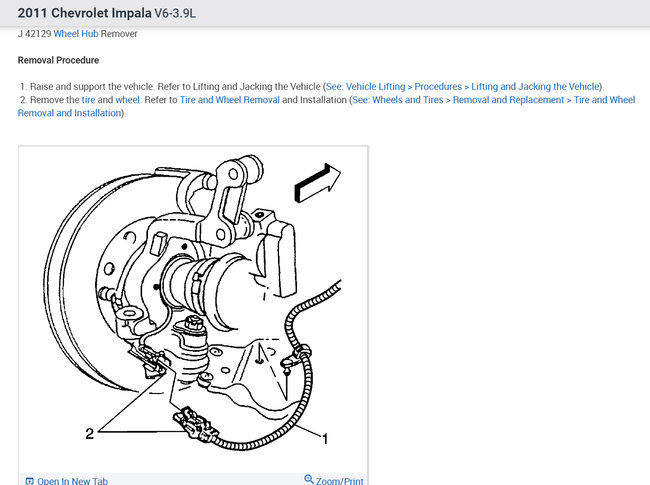 2011 Chevrolet Impala V6-3.9L

J 42129 Wheel Hub Remover

Removal Procedure

1. Raise and support the vehicle. Refer to Lifting and Jacking the Vehicle (See: Vehicle Lifting > Procedures > Lifting and Jacking the Vehicle).
2. Remove the tire and wheel. Refer to Tire and Wheel Removal and Installation (See: Wheels and Tires > Removal and Replacement > Tire and Wheel Removal and Installation).

2

1

Open In New Tab

Zoom/Print