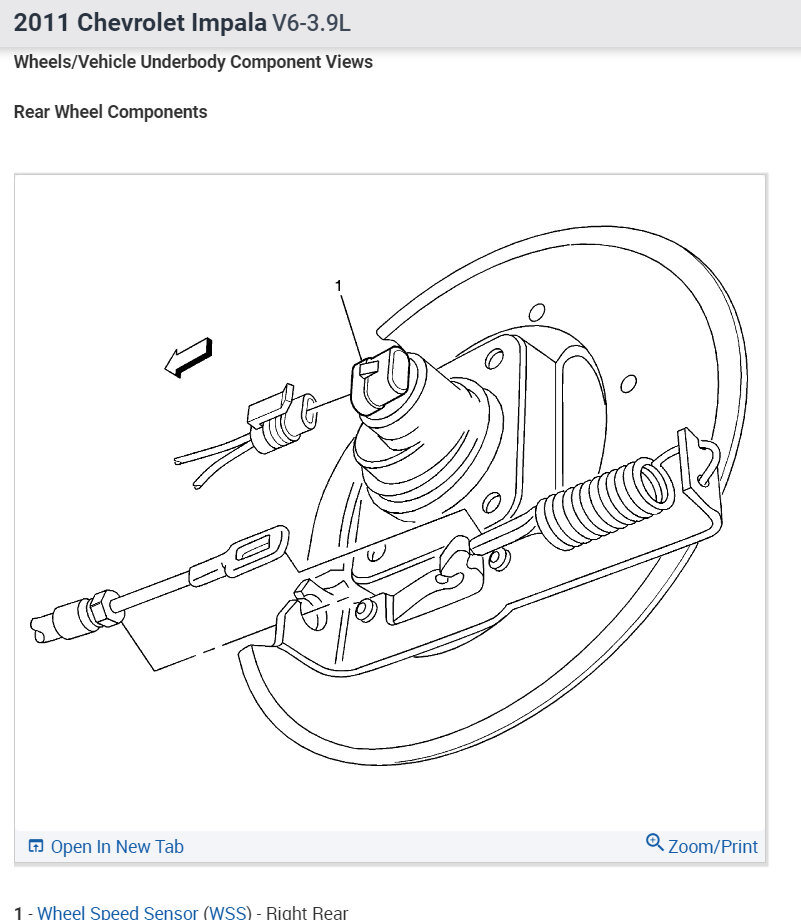 2011 Chevrolet Impala V6-3.9L

Wheels/Vehicle Underbody Component Views

Rear Wheel Components

1

Open In New Tab

Zoom/Print

1 - Wheel Speed Sensor (WSS) - Right Rear