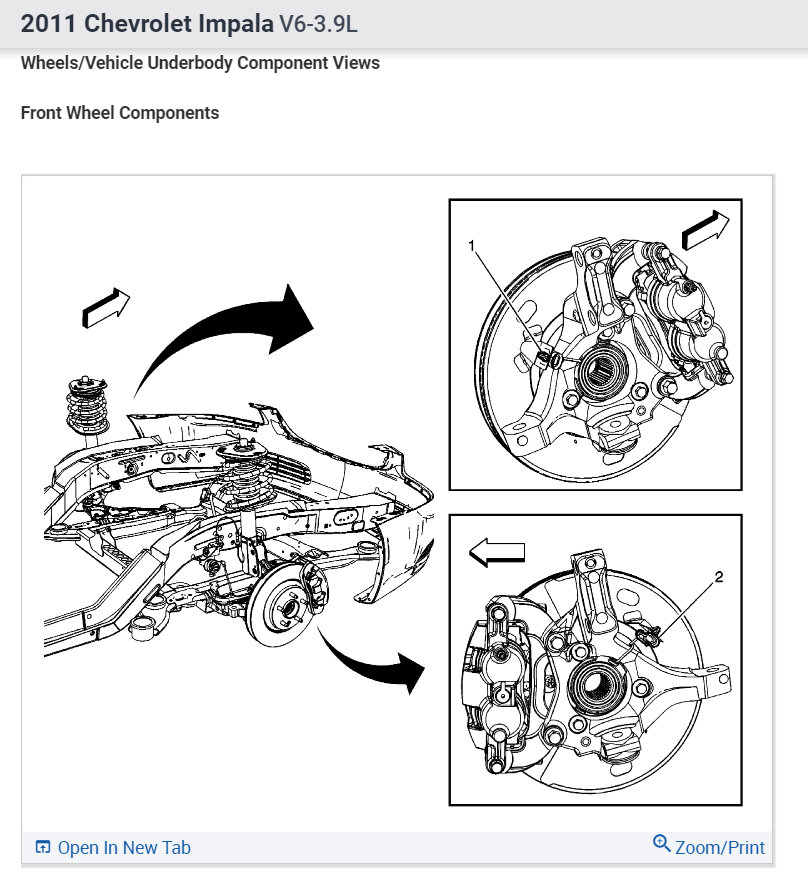 2011 Chevrolet Impala V6-3.9L

Wheels/Vehicle Underbody Component Views

Front Wheel Components

1

2

Open In New Tab

Zoom/Print