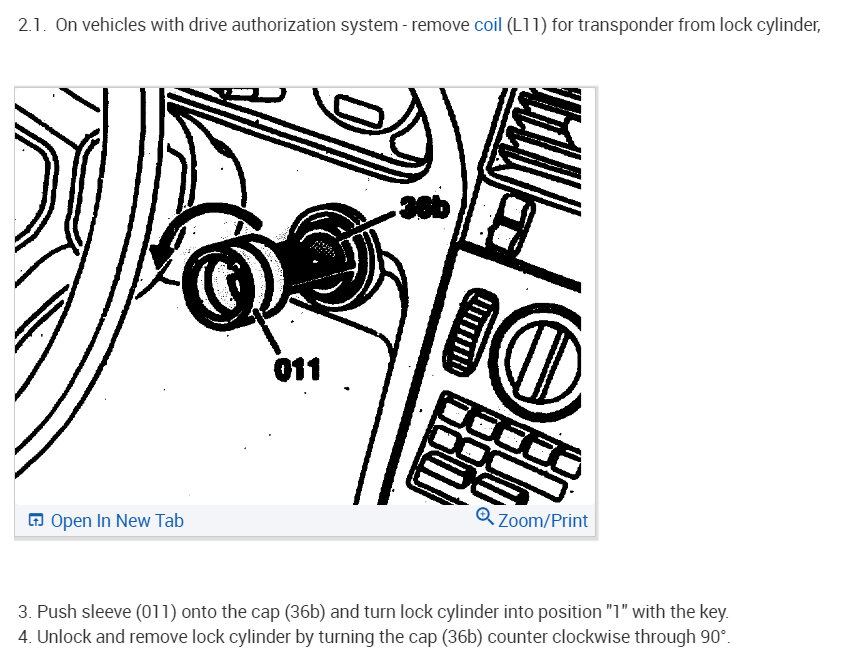 2.1. On vehicles with drive authorization system - remove coil (L11) for transponder from lock cylinder,

36b

011

Open In New Tab

Zoom/Print

3. Push sleeve (011) onto the cap (36b) and turn lock cylinder into position "1" with the key.
4. Unlock and remove lock cylinder by turning the cap (36b) counter clockwise through 90°.