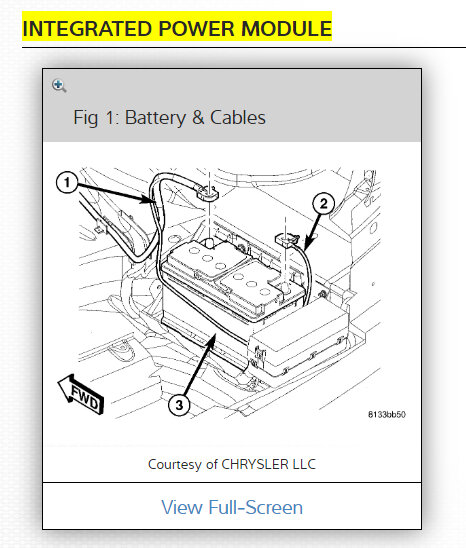 INTEGRATED POWER MODULE

Fig 1: Battery & Cables

1
2
3
FWD
8133bb50

Courtesy of CHRYSLER LLC

View Full-Screen