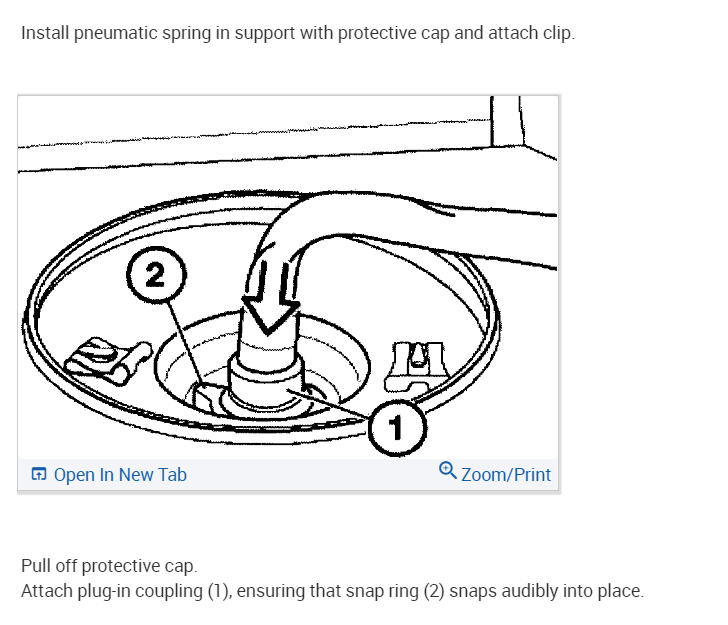 Install pneumatic spring in support with protective cap and attach clip.

2

1

Open In New Tab

Zoom/Print

Pull off protective cap.
Attach plug-in coupling (1), ensuring that snap ring (2) snaps audibly into place.