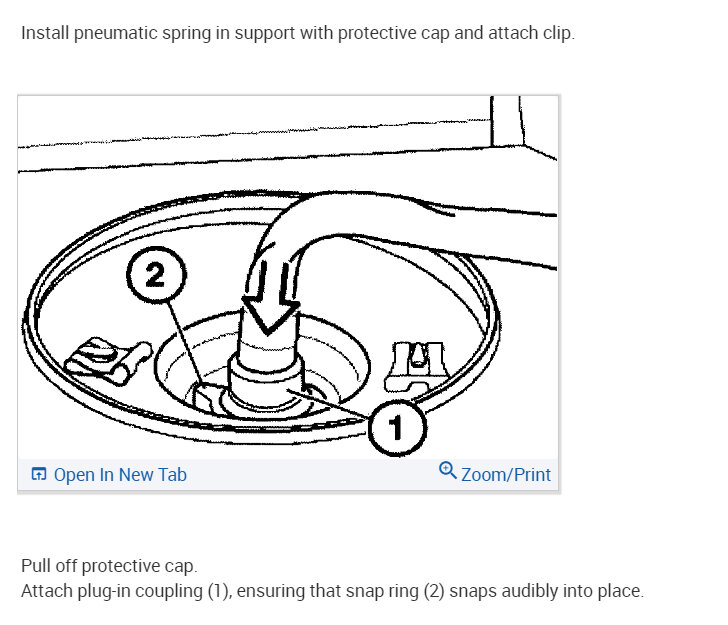 Install pneumatic spring in support with protective cap and attach clip.

2

1

Open In New Tab

Zoom/Print

Pull off protective cap.
Attach plug-in coupling (1), ensuring that snap ring (2) snaps audibly into place.