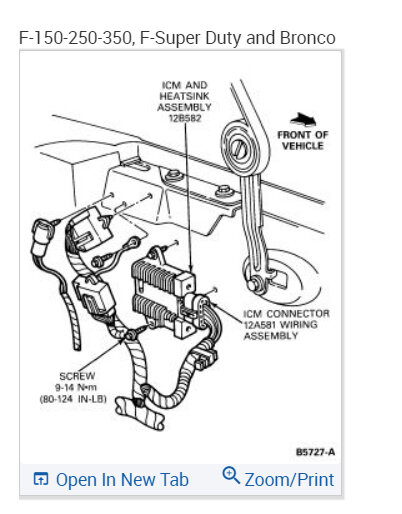 F-150-250-350, F-Super Duty and Bronco

ICM AND HEATSINK ASSEMBLY 12B582

FRONT OF VEHICLE

ICM CONNECTOR 12A581 WIRING ASSEMBLY

SCREW 9-14 N•m (80-124 IN-LB)

B5727-A

Open In New Tab

Zoom/Print