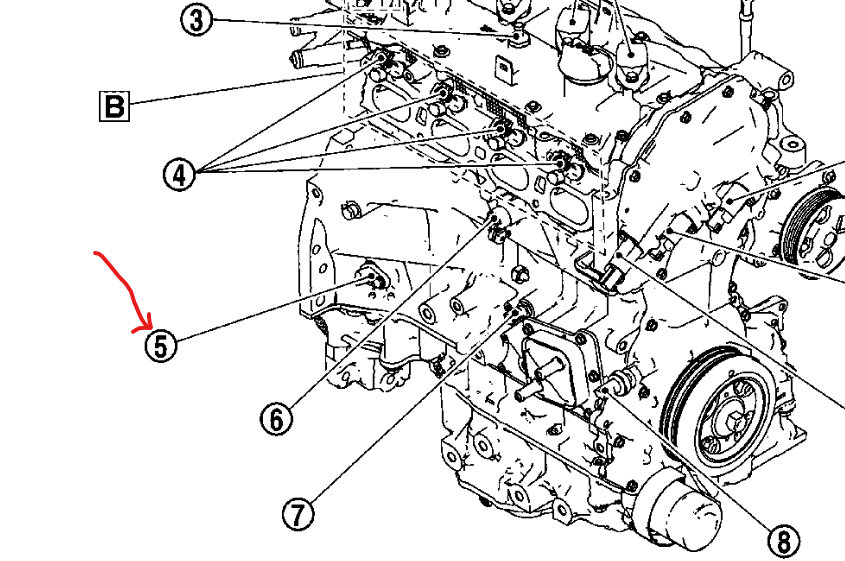 3
B
4
5
6
7
8