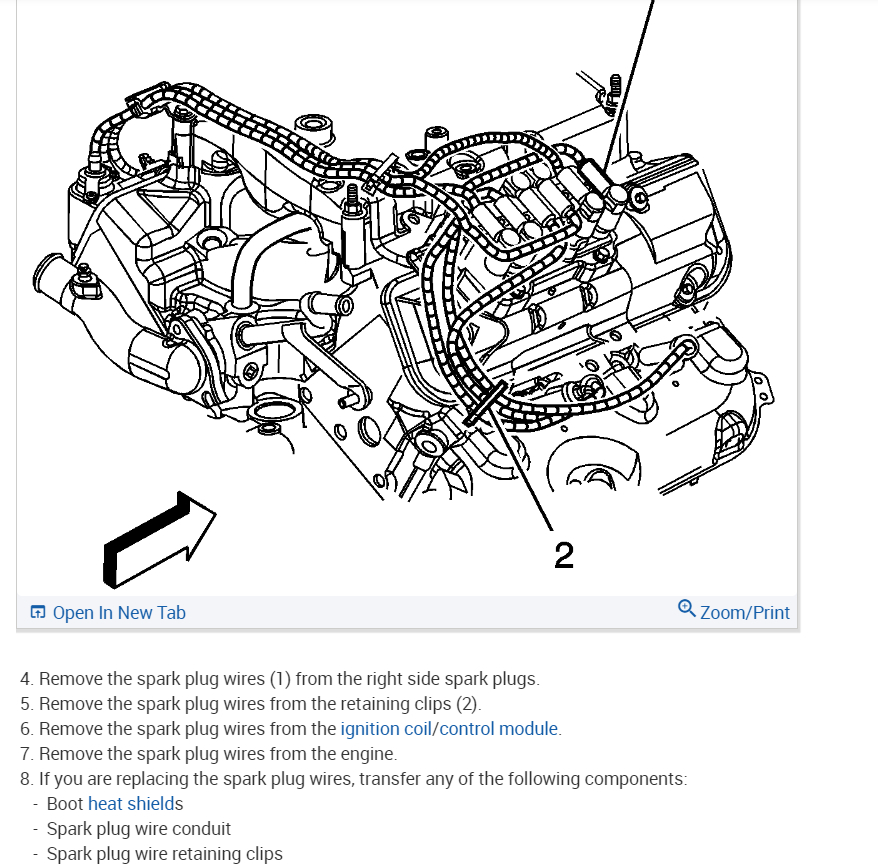 2

Open In New Tab

Zoom/Print

4. Remove the spark plug wires (1) from the right side spark plugs.
5. Remove the spark plug wires from the retaining clips (2).
6. Remove the spark plug wires from the ignition coil/control module.
7. Remove the spark plug wires from the engine.
8. If you are replacing the spark plug wires, transfer any of the following components:
- Boot heat shields
- Spark plug wire conduit
- Spark plug wire retaining clips