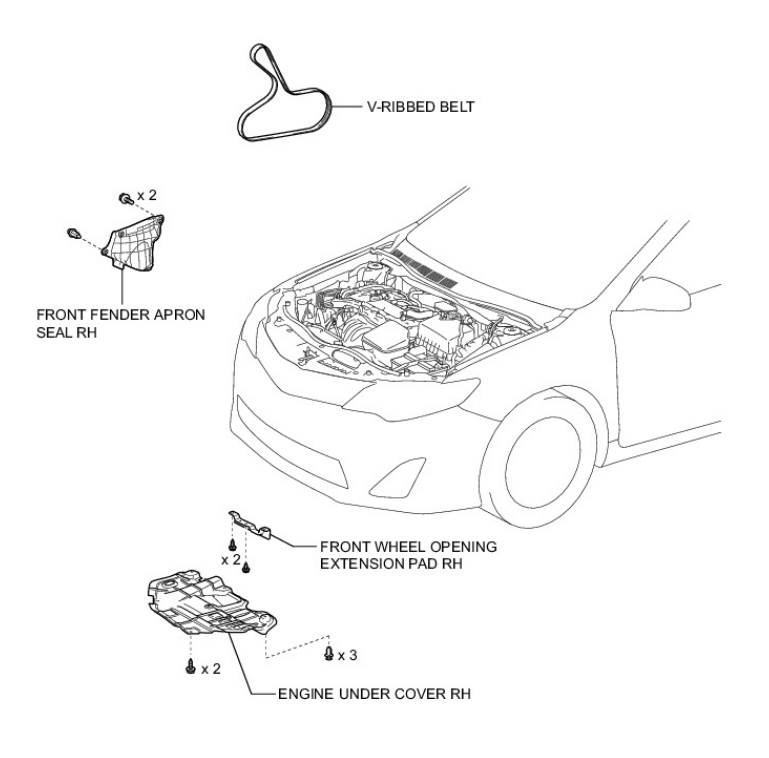 V-RIBBED BELT

x 2

FRONT FENDER APRON SEAL RH

FRONT WHEEL OPENING EXTENSION PAD RH

x 2

x 3

x 2

ENGINE UNDER COVER RH