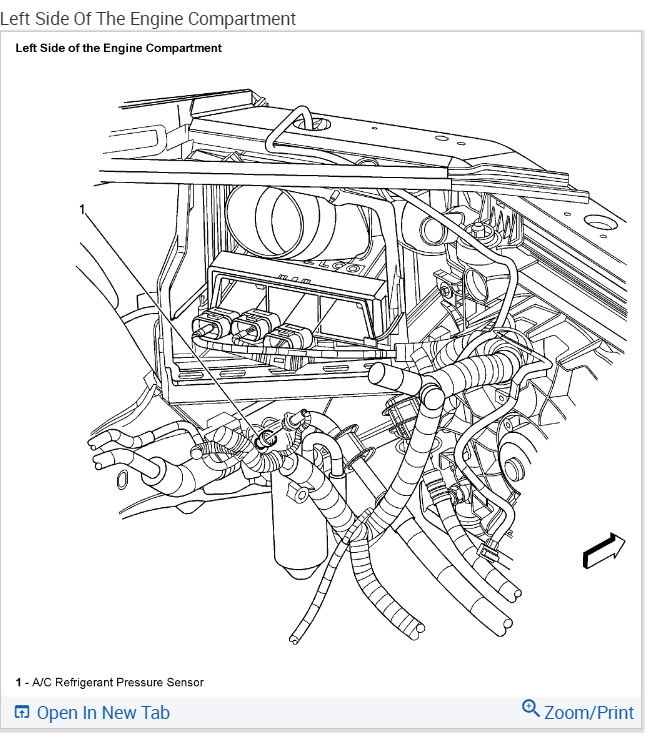 Left Side Of The Engine Compartment

Left Side of the Engine Compartment

1

1 - A/C Refrigerant Pressure Sensor

Open In New Tab

Zoom/Print