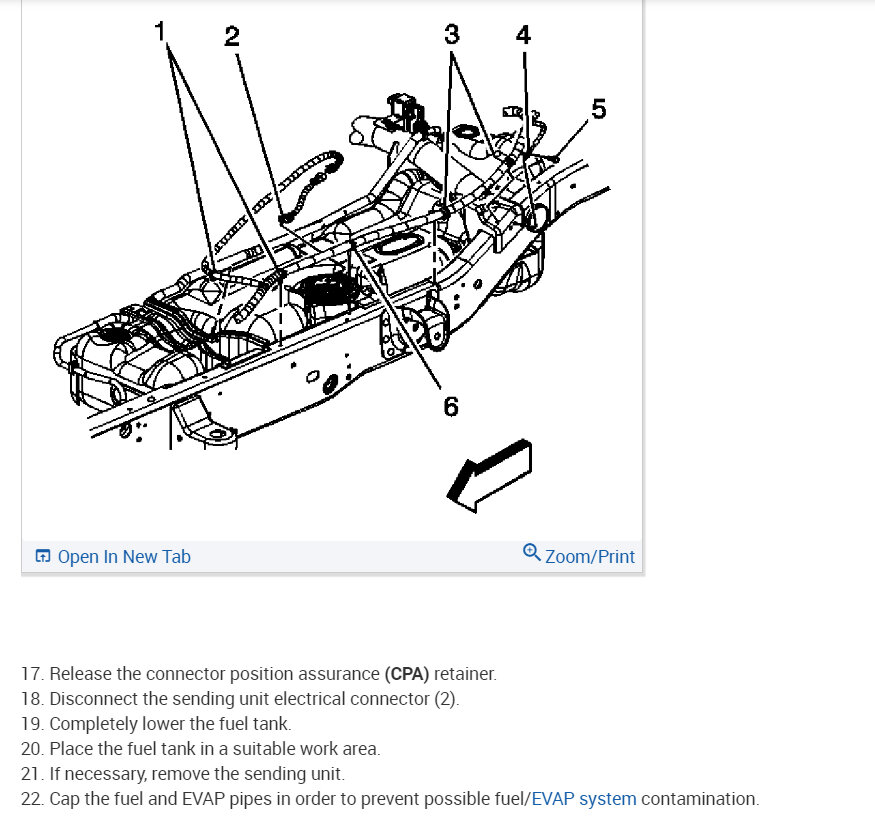 1 2 3 4 5 6

Open In New Tab

Zoom/Print

17. Release the connector position assurance (CPA) retainer.
18. Disconnect the sending unit electrical connector (2).
19. Completely lower the fuel tank.
20. Place the fuel tank in a suitable work area.
21. If necessary, remove the sending unit.
22. Cap the fuel and EVAP pipes in order to prevent possible fuel/EVAP system contamination.