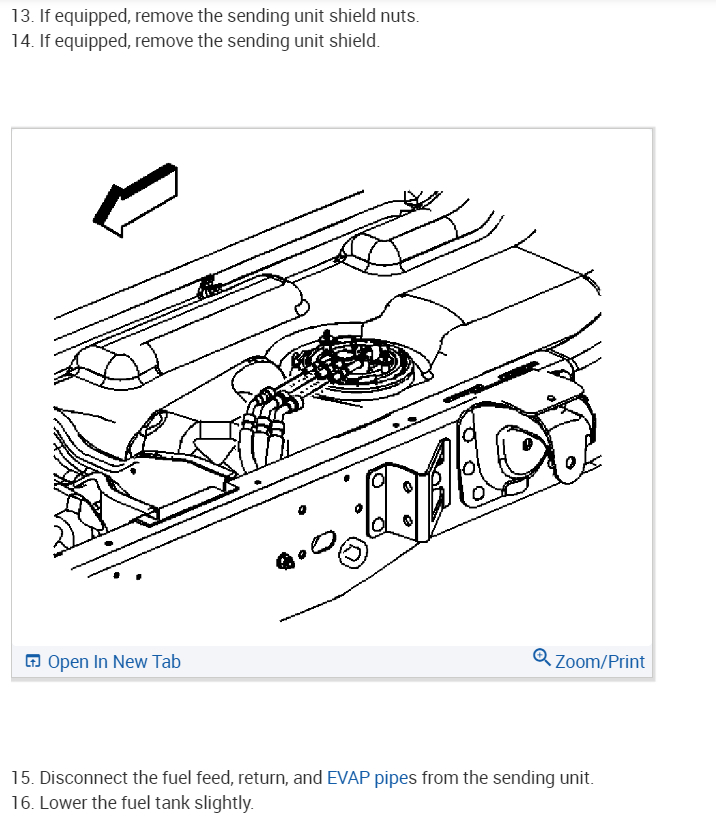 13. If equipped, remove the sending unit shield nuts.
14. If equipped, remove the sending unit shield.

Open In New Tab

Zoom/Print

15. Disconnect the fuel feed, return, and EVAP pipes from the sending unit.
16. Lower the fuel tank slightly.