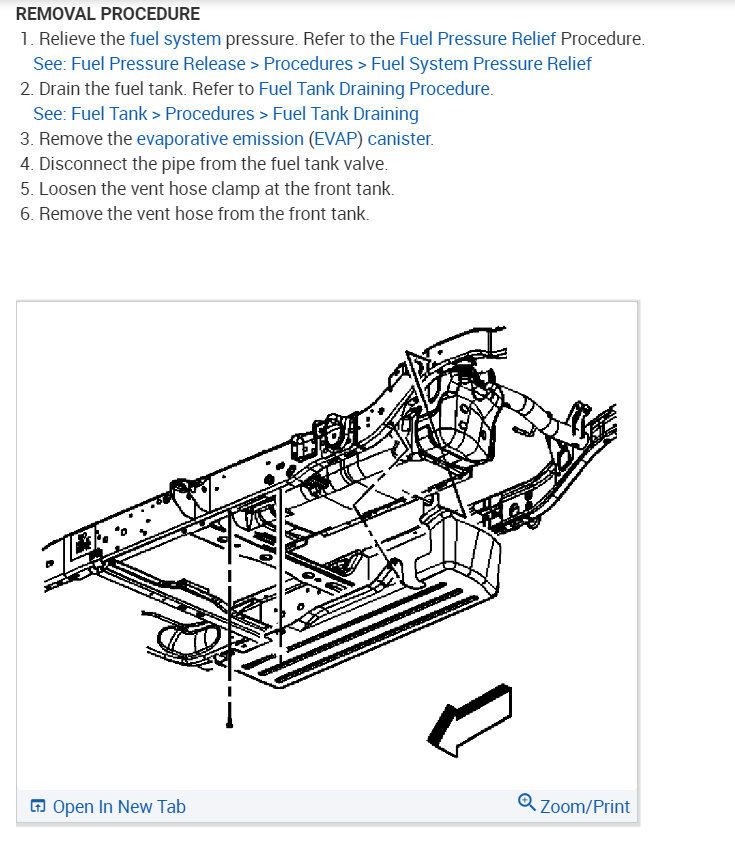 REMOVAL PROCEDURE

1. Relieve the fuel system pressure. Refer to the Fuel Pressure Relief Procedure.
See: Fuel Pressure Release > Procedures > Fuel System Pressure Relief
2. Drain the fuel tank. Refer to Fuel Tank Draining Procedure.
See: Fuel Tank > Procedures > Fuel Tank Draining
3. Remove the evaporative emission (EVAP) canister.
4. Disconnect the pipe from the fuel tank valve.
5. Loosen the vent hose clamp at the front tank.
6. Remove the vent hose from the front tank.

Open In New Tab

Zoom/Print