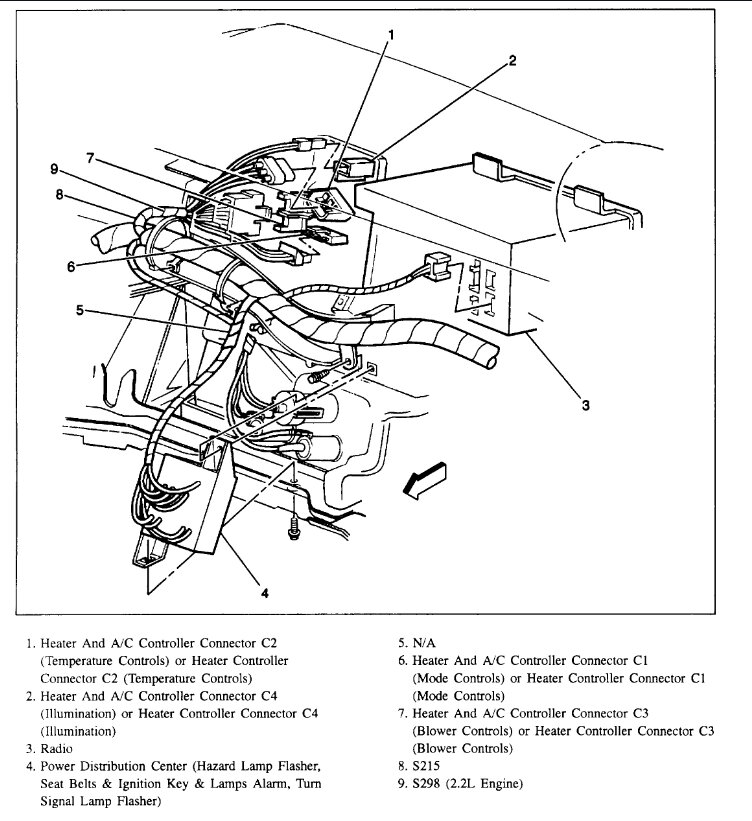 1
2
7
9
8
6
5
3
4

1. Heater And A/C Controller Connector C2 (Temperature Controls) or Heater Controller Connector C2 (Temperature Controls)
2. Heater And A/C Controller Connector C4 (Illumination) or Heater Controller Connector C4 (Illumination)
3. Radio
4. Power Distribution Center (Hazard Lamp Flasher, Seat Belts & Ignition Key & Lamps Alarm, Turn Signal Lamp Flasher)

5. N/A
6. Heater And A/C Controller Connector C1 (Mode Controls) or Heater Controller Connector C1 (Mode Controls)
7. Heater And A/C Controller Connector C3 (Blower Controls) or Heater Controller Connector C3 (Blower Controls)
8. S215
9. S298 (2.2L Engine)